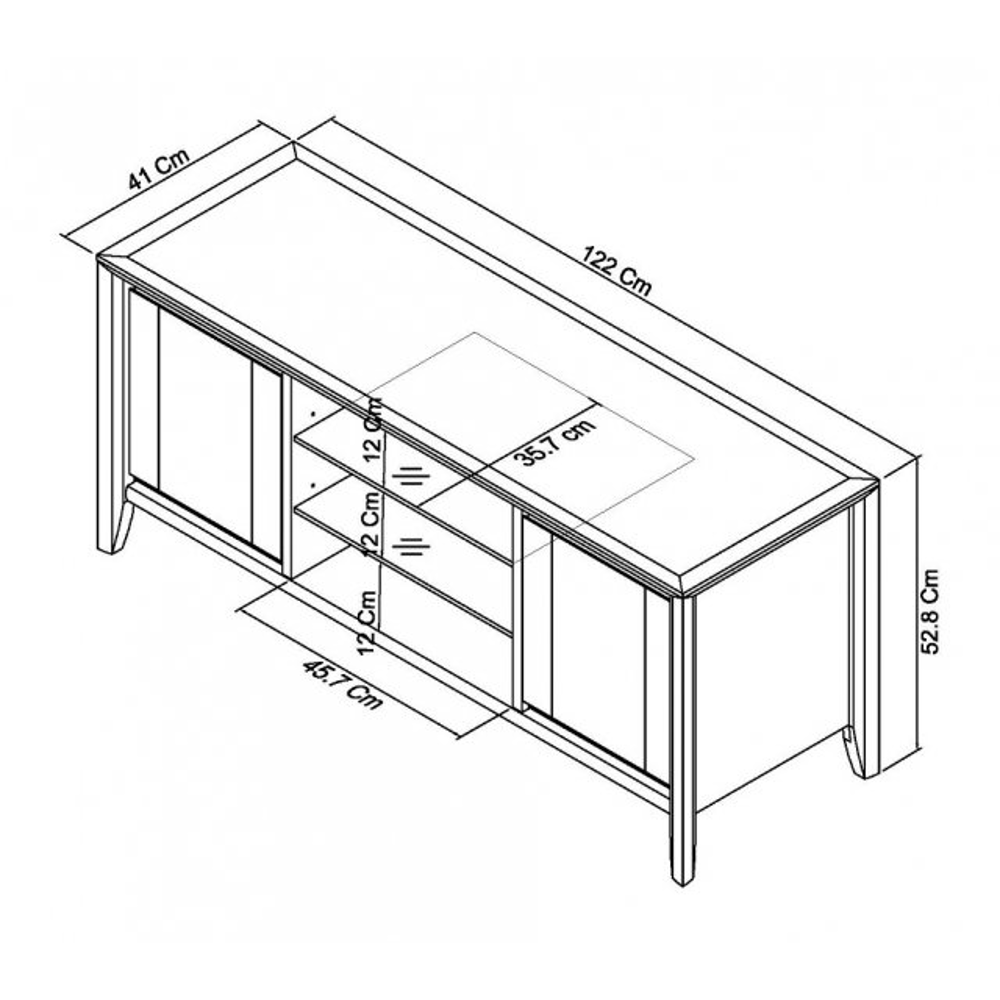 41 Cm
122 Cm
12 Cm
35.7 cm
12 Cm
12 Cm
45.7 Cm
52.8 Cm