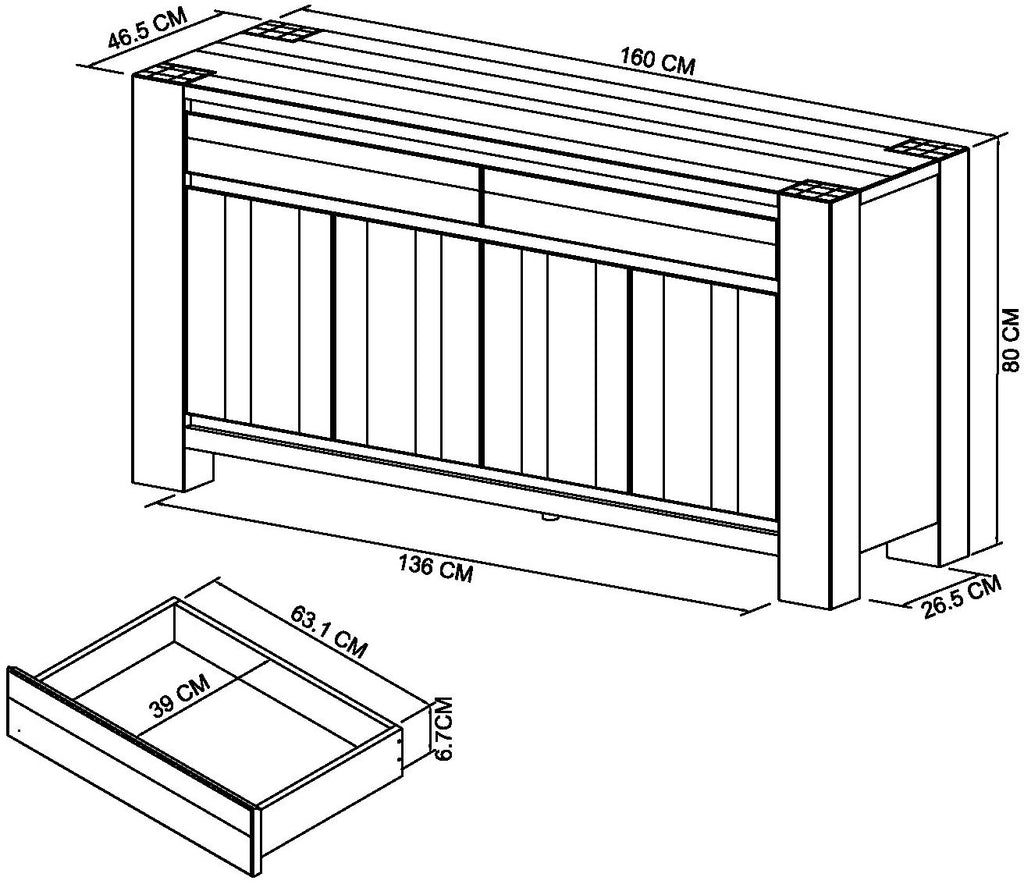 46.5 CM
160 CM
80 CM
136 CM
26.5 CM
63.1 CM
39 CM
6.7CM